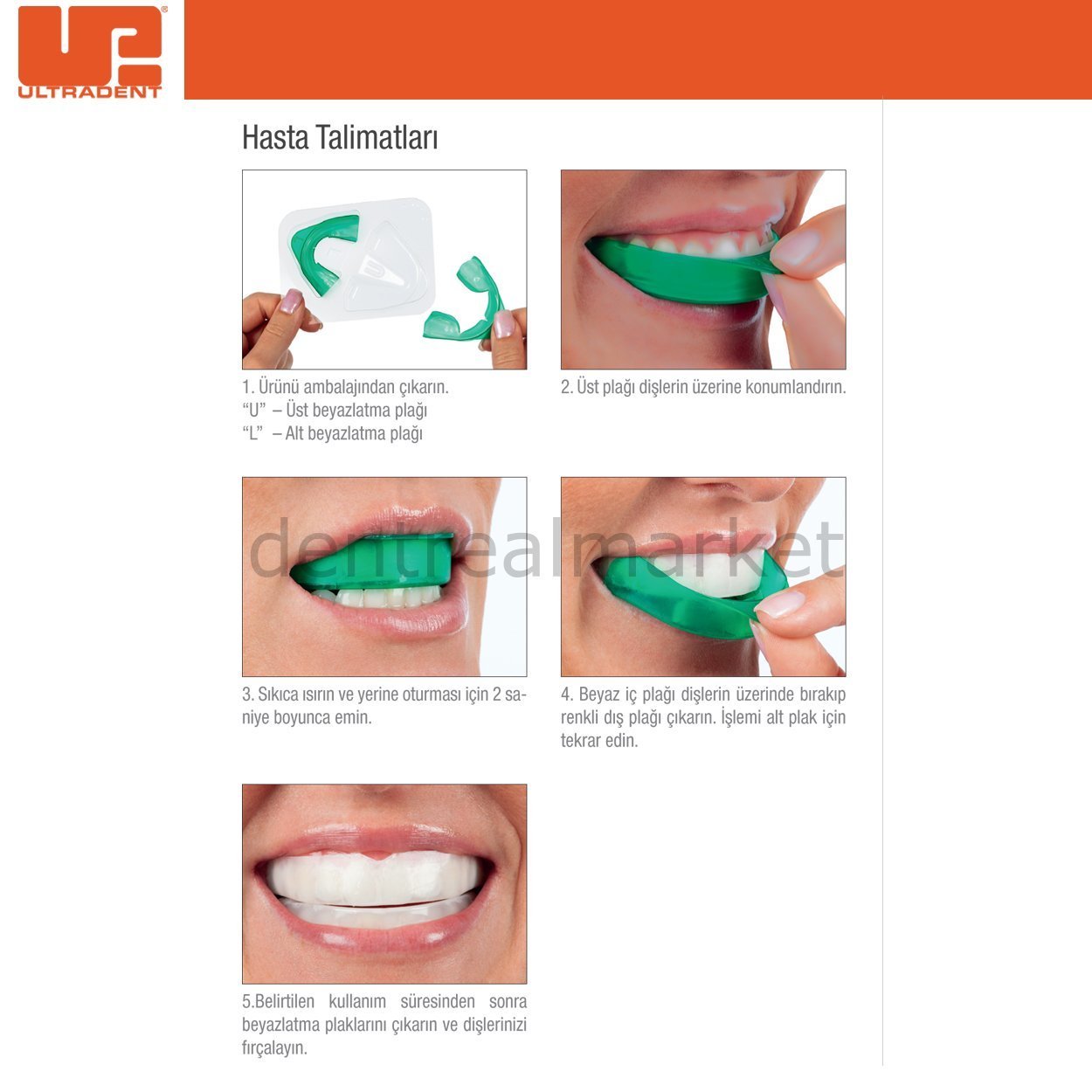 ULTRADENT

Hasta Talimatları

1. Ürünü ambalajından çıkarın.
"U" – Üst beyazlatma plağı
"L" – Alt beyazlatma plağı

2. Üst plağı dişlerin üzerine konumlandırın.

dentrealmarket

3. Sıkıca ısırın ve yerine oturması için 2 saniye boyunca emin.

4. Beyaz iç plağı dişlerin üzerinde bırakıp renkli dış plağı çıkarın. İşlemi alt plak için tekrar edin.

5.Belirtilen kullanım süresinden sonra beyazlatma plaklarını çıkarın ve dişlerinizi fırçalayın.